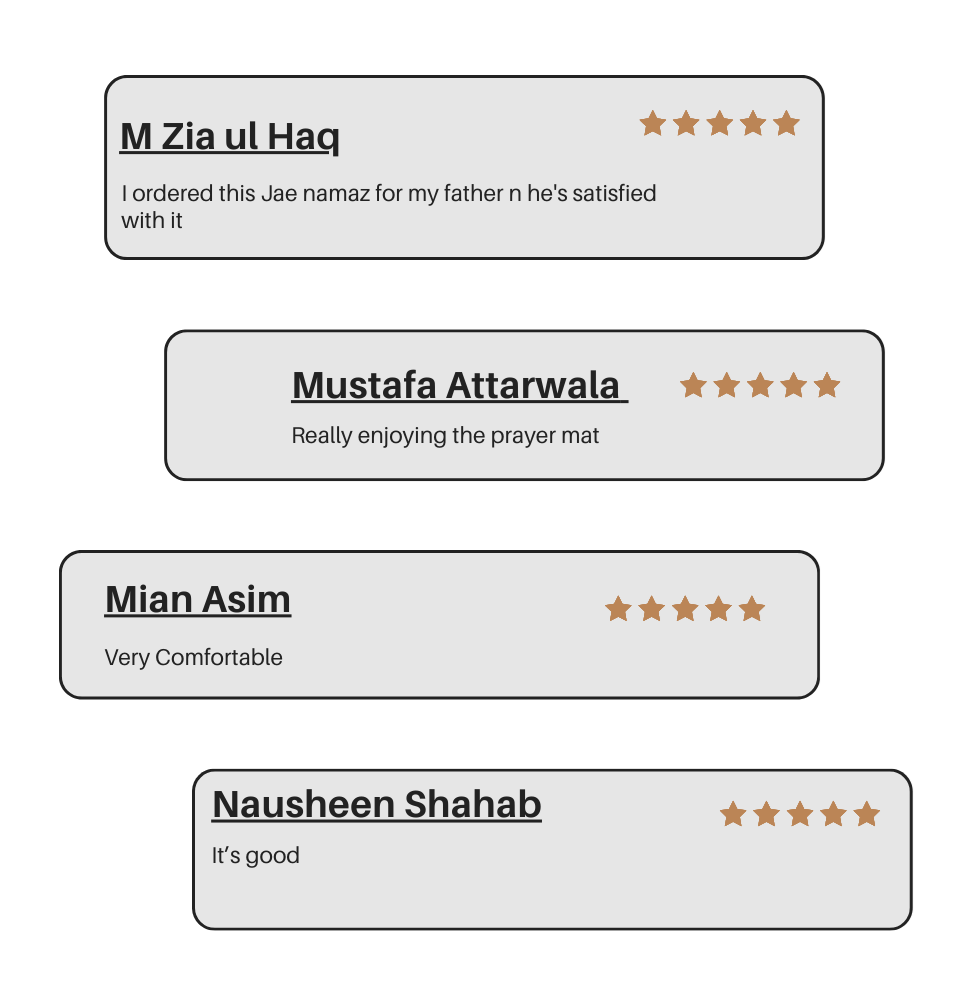 M Zia ul Haq

I ordered this Jae namaz for my father n he's satisfied with it

Mustafa Attarwala

Really enjoying the prayer mat

Mian Asim

Very Comfortable

Nausheen Shahab

It's good